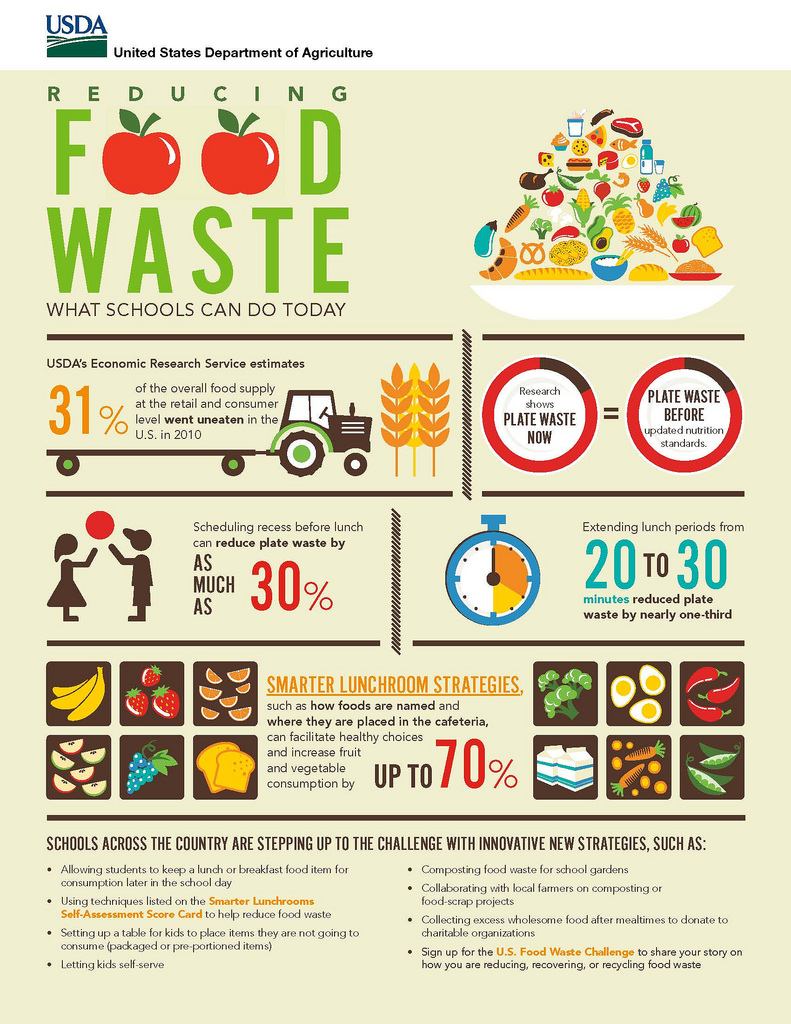 USDA
United States Department of Agriculture

REDUCING
FOOD
WASTE
WHAT SCHOOLS CAN DO TODAY

USDA's Economic Research Service estimates

31% of the overall food supply at the retail and consumer level went uneaten in the U.S. in 2010

Research shows PLATE WASTE NOW = PLATE WASTE BEFORE updated nutrition standards.

Scheduling recess before lunch can reduce plate waste by AS MUCH AS 30%

Extending lunch periods from 20 TO 30 minutes reduced plate waste by nearly one-third

SMARTER LUNCHROOM STRATEGIES, such as how foods are named and where they are placed in the cafeteria, can facilitate healthy choices and increase fruit and vegetable consumption by UP TO 70%

SCHOOLS ACROSS THE COUNTRY ARE STEPPING UP TO THE CHALLENGE WITH INNOVATIVE NEW STRATEGIES, SUCH AS:

• Allowing students to keep a lunch or breakfast food item for consumption later in the school day
• Using techniques listed on the Smarter Lunchrooms Self-Assessment Score Card to help reduce food waste
• Setting up a table for kids to place items they are not going to consume (packaged or pre-portioned items)
• Letting kids self-serve

• Composting food waste for school gardens
• Collaborating with local farmers on composting or food-scrap projects
• Collecting excess wholesome food after mealtimes to donate to charitable organizations
• Sign up for the U.S. Food Waste Challenge to share your story on how you are reducing, recovering, or recycling food waste